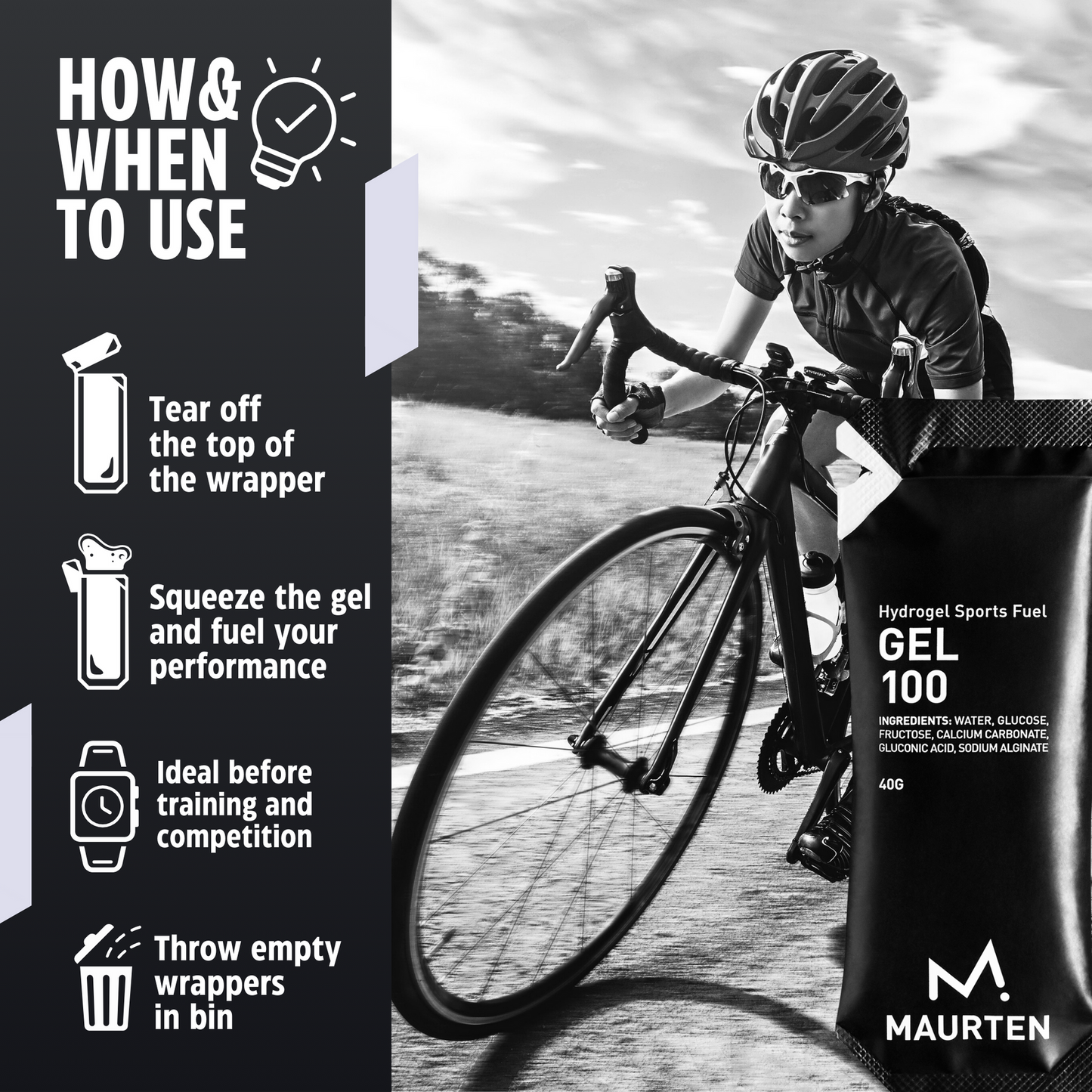 HOW& WHEN TO USE

Tear off the top of the wrapper

Squeeze the gel and fuel your performance

Ideal before training and competition

Throw empty wrappers in bin

Hydrogel Sports Fuel
GEL
100
INGREDIENTS: WATER, GLUCOSE, FRUCTOSE, CALCIUM CARBONATE, GLUCONIC ACID, SODIUM ALGINATE
40G

M.
MAURTEN