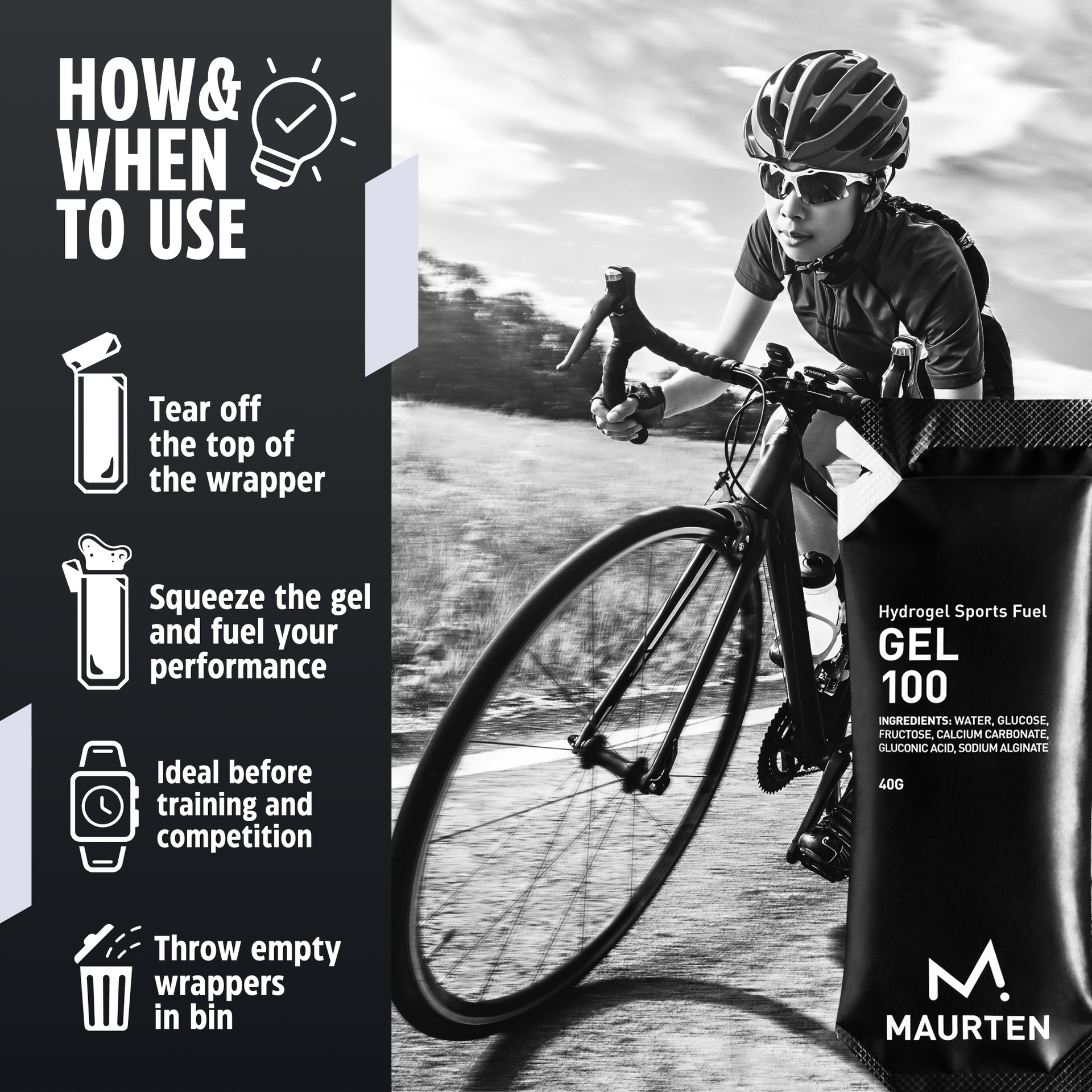 HOW& WHEN TO USE

Tear off the top of the wrapper

Squeeze the gel and fuel your performance

Ideal before training and competition

Throw empty wrappers in bin

Hydrogel Sports Fuel
GEL
100

INGREDIENTS: WATER, GLUCOSE, FRUCTOSE, CALCIUM CARBONATE, GLUCONIC ACID, SODIUM ALGINATE

40G

M.
MAURTEN